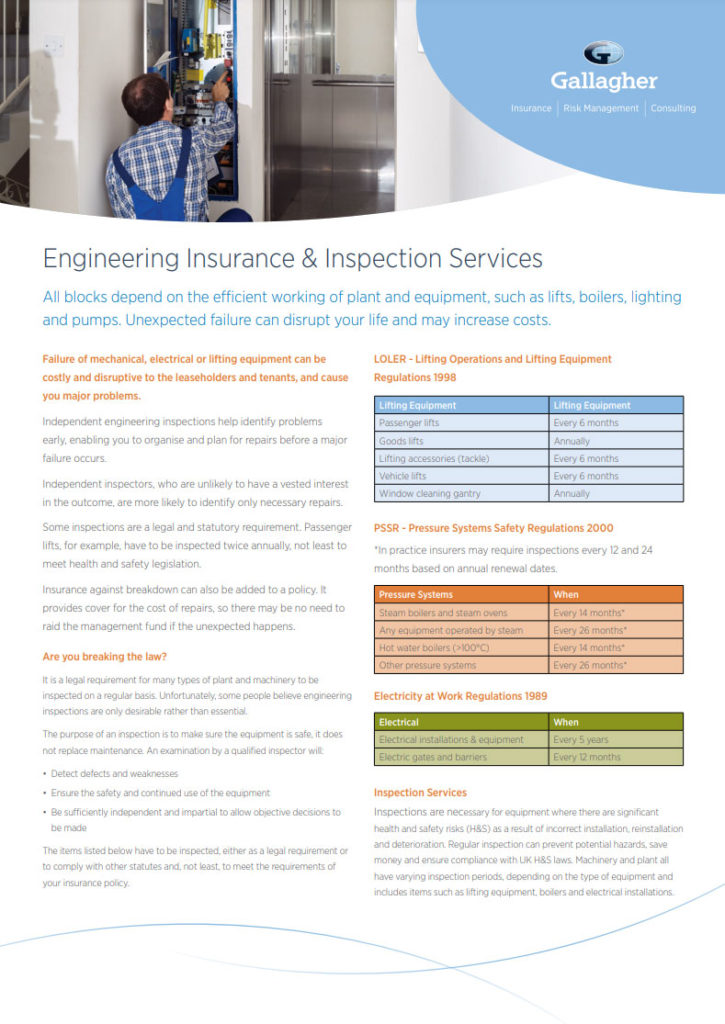 Gallagher

Insurance | Risk Management | Consulting

Engineering Insurance & Inspection Services

All blocks depend on the efficient working of plant and equipment, such as lifts, boilers, lighting and pumps. Unexpected failure can disrupt your life and may increase costs.

Failure of mechanical, electrical or lifting equipment can be costly and disruptive to the leaseholders and tenants, and cause you major problems.

Independent engineering inspections help identify problems early, enabling you to organise and plan for repairs before a major failure occurs.

Independent inspectors, who are unlikely to have a vested interest in the outcome, are more likely to identify only necessary repairs.

Some inspections are a legal and statutory requirement. Passenger lifts, for example, have to be inspected twice annually, not least to meet health and safety legislation.

Insurance against breakdown can also be added to a policy. It provides cover for the cost of repairs, so there may be no need to raid the management fund if the unexpected happens.

Are you breaking the law?

It is a legal requirement for many types of plant and machinery to be inspected on a regular basis. Unfortunately, some people believe engineering inspections are only desirable rather than essential.

The purpose of an inspection is to make sure the equipment is safe, it does not replace maintenance. An examination by a qualified inspector will:

• Detect defects and weaknesses
• Ensure the safety and continued use of the equipment
• Be sufficiently independent and impartial to allow objective decisions to be made

The items listed below have to be inspected, either as a legal requirement or to comply with other statutes and, not least, to meet the requirements of your insurance policy.

LOLER - Lifting Operations and Lifting Equipment Regulations 1998

| Lifting Equipment | Lifting Equipment |
|---|---|
| Passenger lifts | Every 6 months |
| Goods lifts | Annually |
| Lifting accessories (tackle) | Every 6 months |
| Vehicle lifts | Every 6 months |
| Window cleaning gantry | Annually |

PSSR - Pressure Systems Safety Regulations 2000

*In practice insurers may require inspections every 12 and 24 months based on annual renewal dates.

| Pressure Systems | When |
|---|---|
| Steam boilers and steam ovens | Every 14 months* |
| Any equipment operated by steam | Every 26 months* |
| Hot water boilers (>100°C) | Every 14 months* |
| Other pressure systems | Every 26 months* |

Electricity at Work Regulations 1989

| Electrical | When |
|---|---|
| Electrical installations & equipment | Every 5 years |
| Electric gates and barriers | Every 12 months |

Inspection Services

Inspections are necessary for equipment where there are significant health and safety risks (H&S) as a result of incorrect installation, reinstallation and deterioration. Regular inspection can prevent potential hazards, save money and ensure compliance with UK H&S laws. Machinery and plant all have varying inspection periods, depending on the type of equipment and includes items such as lifting equipment, boilers and electrical installations.